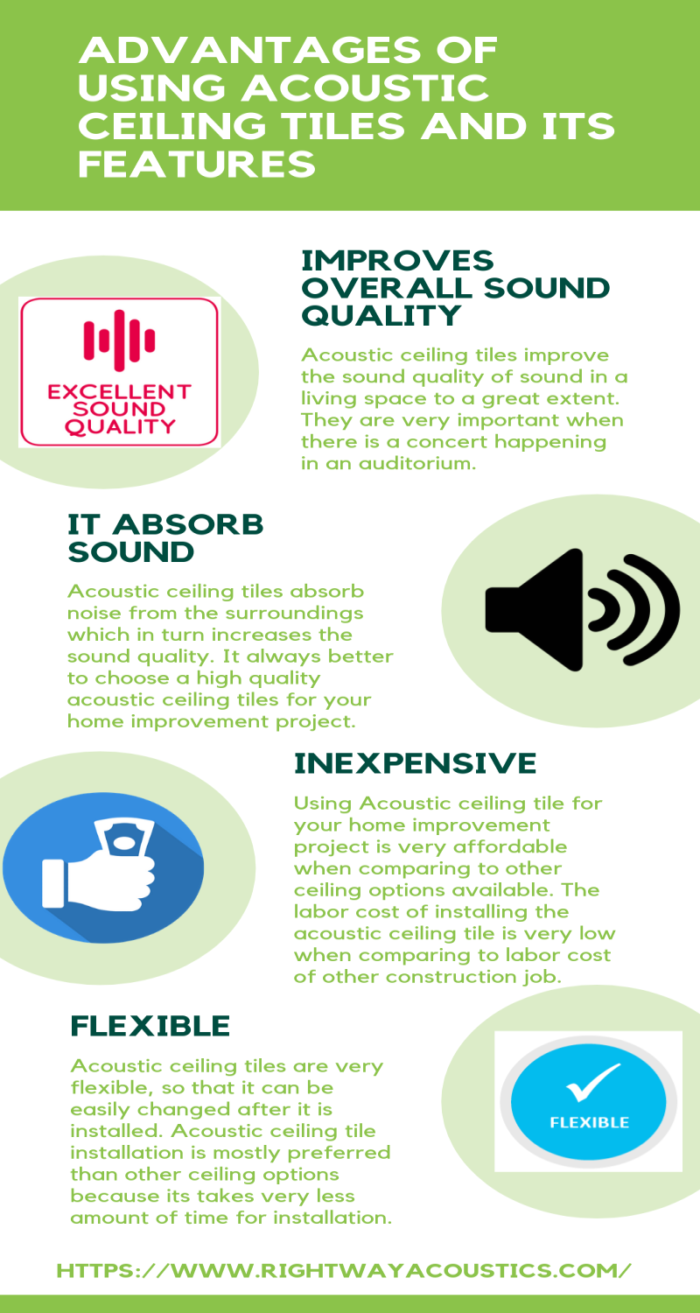 ADVANTAGES OF USING ACOUSTIC CEILING TILES AND ITS FEATURES

EXCELLENT SOUND QUALITY

IMPROVES OVERALL SOUND QUALITY

Acoustic ceiling tiles improve the sound quality of sound in a living space to a great extent. They are very important when there is a concert happening in an auditorium.

IT ABSORB SOUND

Acoustic ceiling tiles absorb noise from the surroundings which in turn increases the sound quality. It always better to choose a high quality acoustic ceiling tiles for your home improvement project.

INEXPENSIVE

Using Acoustic ceiling tile for your home improvement project is very affordable when comparing to other ceiling options available. The labor cost of installing the acoustic ceiling tile is very low when comparing to labor cost of other construction job.

FLEXIBLE

Acoustic ceiling tiles are very flexible, so that it can be easily changed after it is installed. Acoustic ceiling tile installation is mostly preferred than other ceiling options because its takes very less amount of time for installation.

FLEXIBLE

HTTPS://WWW.RIGHTWAYACOUSTICS.COM/